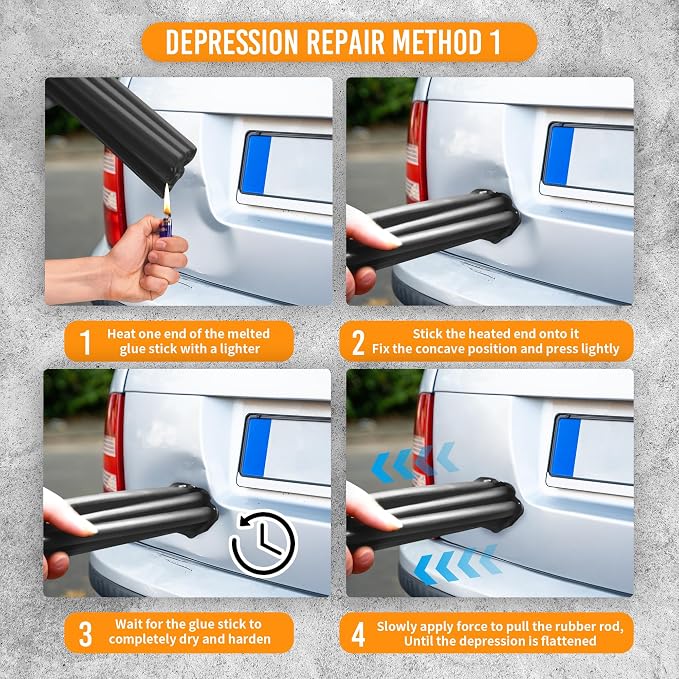 DEPRESSION REPAIR METHOD 1

1 Heat one end of the melted glue stick with a lighter

2 Stick the heated end onto it Fix the concave position and press lightly

3 Wait for the glue stick to completely dry and harden

4 Slowly apply force to pull the rubber rod, Until the depression is flattened