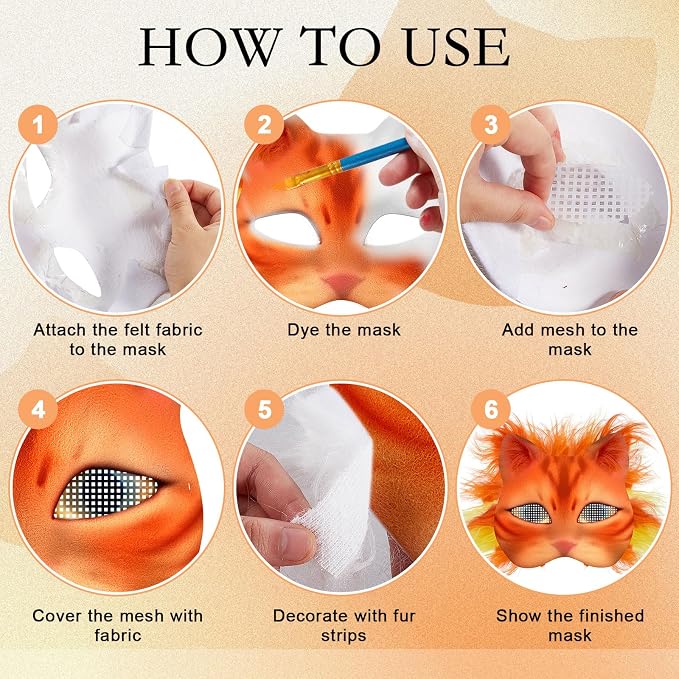 HOW TO USE

1
Attach the felt fabric to the mask

2
Dye the mask

3
Add mesh to the mask

4
Cover the mesh with fabric

5
Decorate with fur strips

6
Show the finished mask