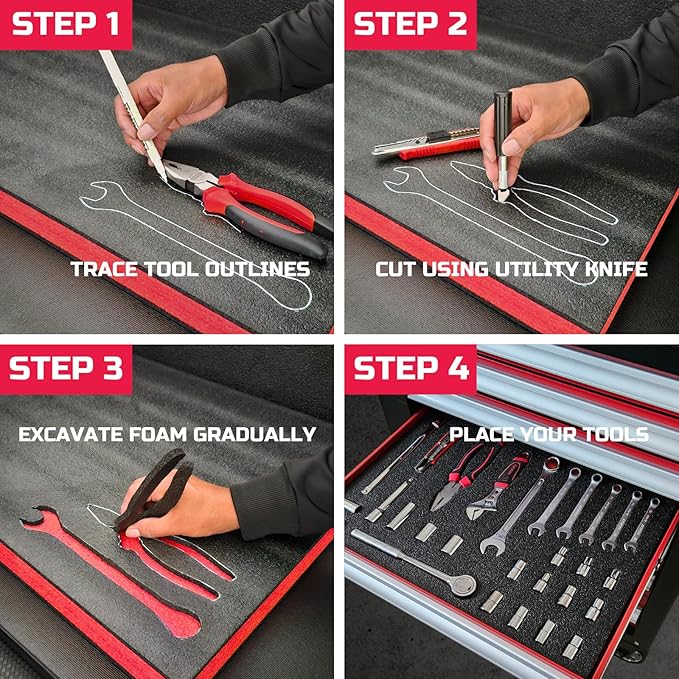 STEP 1

TRACE TOOL OUTLINES

STEP 2

CUT USING UTILITY KNIFE

STEP 3

EXCAVATE FOAM GRADUALLY

STEP 4

PLACE YOUR TOOLS