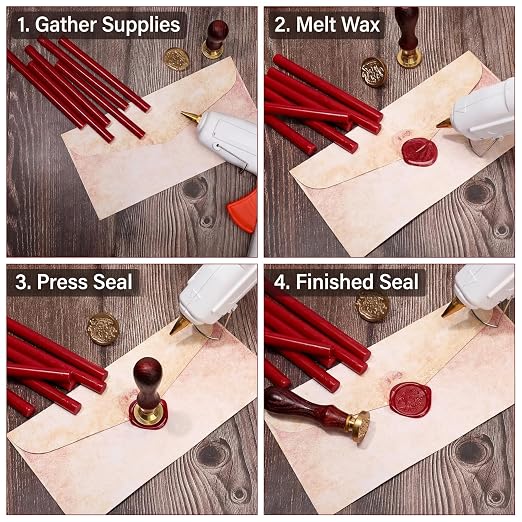 1. Gather Supplies

2. Melt Wax

3. Press Seal

4. Finished Seal