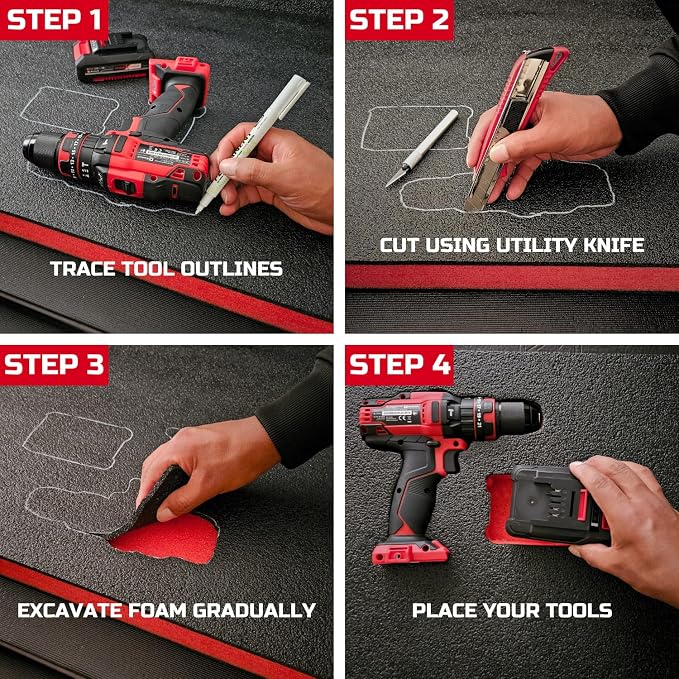 STEP 1

TRACE TOOL OUTLINES

STEP 2

CUT USING UTILITY KNIFE

STEP 3

EXCAVATE FOAM GRADUALLY

STEP 4

PLACE YOUR TOOLS