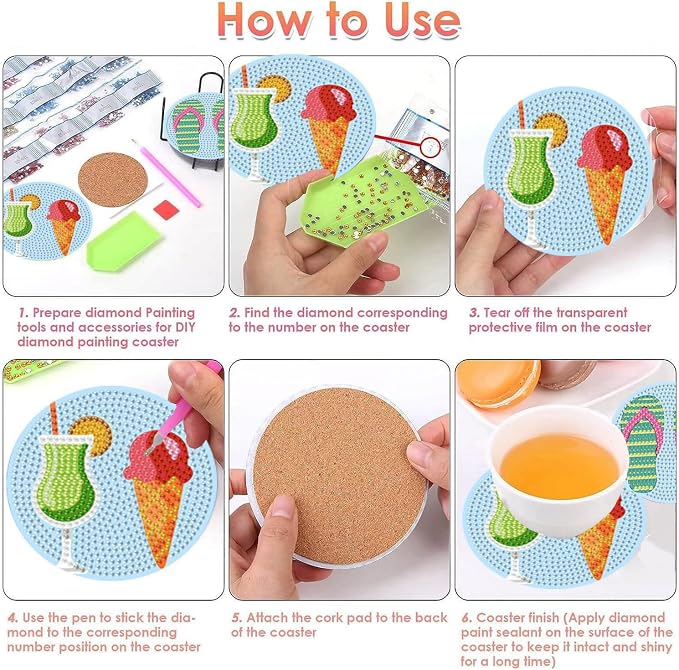 How to Use

1. Prepare diamond Painting tools and accessories for DIY diamond painting coaster

2. Find the diamond corresponding to the number on the coaster

3. Tear off the transparent protective film on the coaster

4. Use the pen to stick the diamond to the corresponding number position on the coaster

5. Attach the cork pad to the back of the coaster

6. Coaster finish (Apply diamond paint sealant on the surface of the coaster to keep it intact and shiny for a long time)