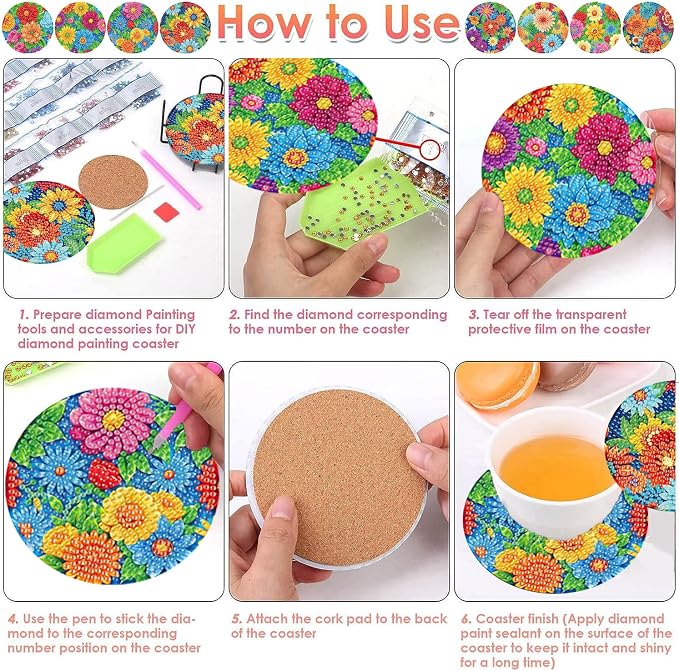 How to Use

1. Prepare diamond Painting tools and accessories for DIY diamond painting coaster

2. Find the diamond corresponding to the number on the coaster

3. Tear off the transparent protective film on the coaster

4. Use the pen to stick the diamond to the corresponding number position on the coaster

5. Attach the cork pad to the back of the coaster

6. Coaster finish (Apply diamond paint sealant on the surface of the coaster to keep it intact and shiny for a long time)