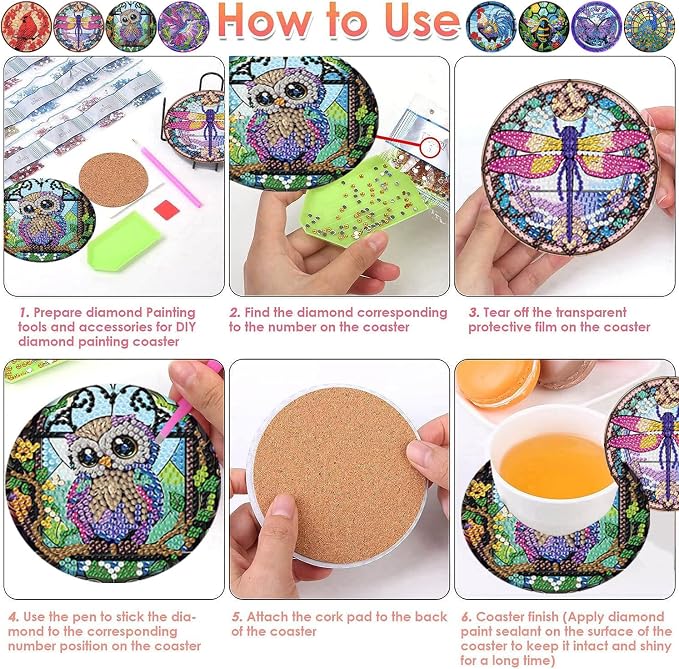 How to Use

1. Prepare diamond Painting tools and accessories for DIY diamond painting coaster

2. Find the diamond corresponding to the number on the coaster

3. Tear off the transparent protective film on the coaster

4. Use the pen to stick the diamond to the corresponding number position on the coaster

5. Attach the cork pad to the back of the coaster

6. Coaster finish (Apply diamond paint sealant on the surface of the coaster to keep it intact and shiny for a long time)