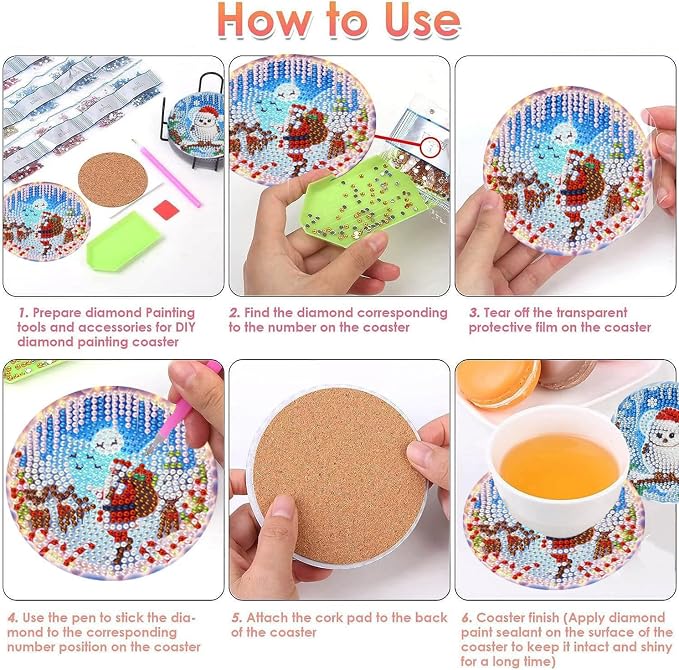 How to Use

1. Prepare diamond Painting tools and accessories for DIY diamond painting coaster

2. Find the diamond corresponding to the number on the coaster

3. Tear off the transparent protective film on the coaster

4. Use the pen to stick the diamond to the corresponding number position on the coaster

5. Attach the cork pad to the back of the coaster

6. Coaster finish (Apply diamond paint sealant on the surface of the coaster to keep it intact and shiny for a long time)