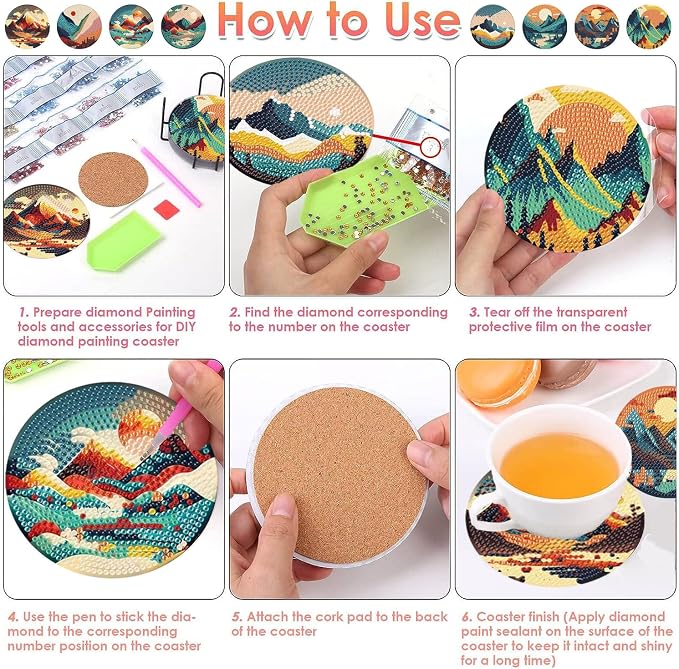 How to Use

1. Prepare diamond Painting tools and accessories for DIY diamond painting coaster

2. Find the diamond corresponding to the number on the coaster

3. Tear off the transparent protective film on the coaster

4. Use the pen to stick the diamond to the corresponding number position on the coaster

5. Attach the cork pad to the back of the coaster

6. Coaster finish (Apply diamond paint sealant on the surface of the coaster to keep it intact and shiny for a long time)