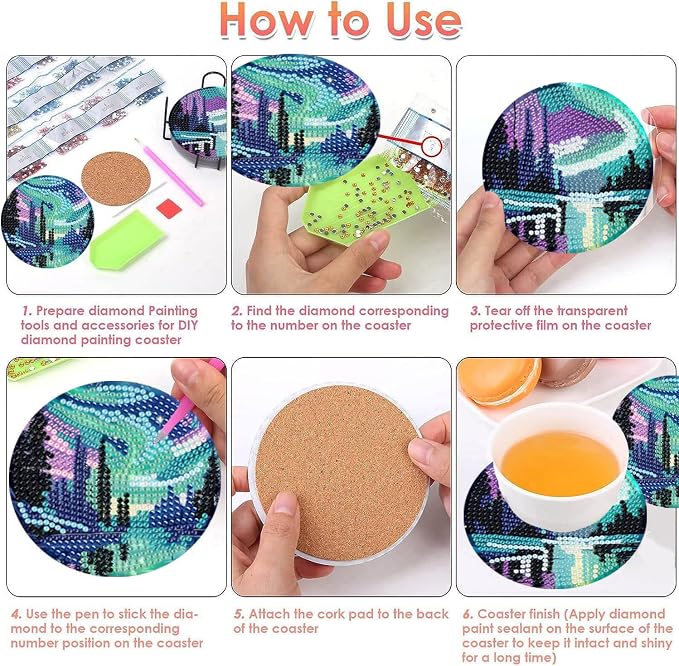 How to Use

1. Prepare diamond Painting tools and accessories for DIY diamond painting coaster

2. Find the diamond corresponding to the number on the coaster

3. Tear off the transparent protective film on the coaster

4. Use the pen to stick the diamond to the corresponding number position on the coaster

5. Attach the cork pad to the back of the coaster

6. Coaster finish (Apply diamond paint sealant on the surface of the coaster to keep it intact and shiny for a long time)