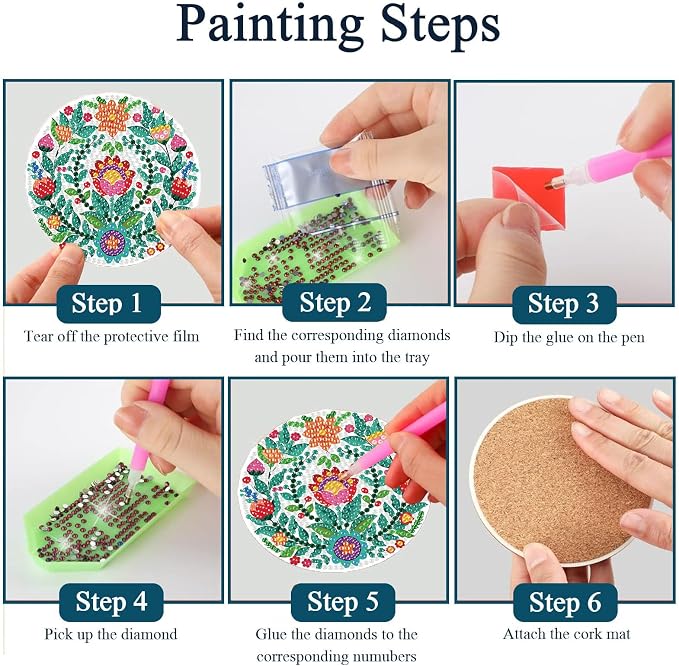 Painting Steps

Step 1
Tear off the protective film

Step 2
Find the corresponding diamonds and pour them into the tray

Step 3
Dip the glue on the pen

Step 4
Pick up the diamond

Step 5
Glue the diamonds to the corresponding numubers

Step 6
Attach the cork mat