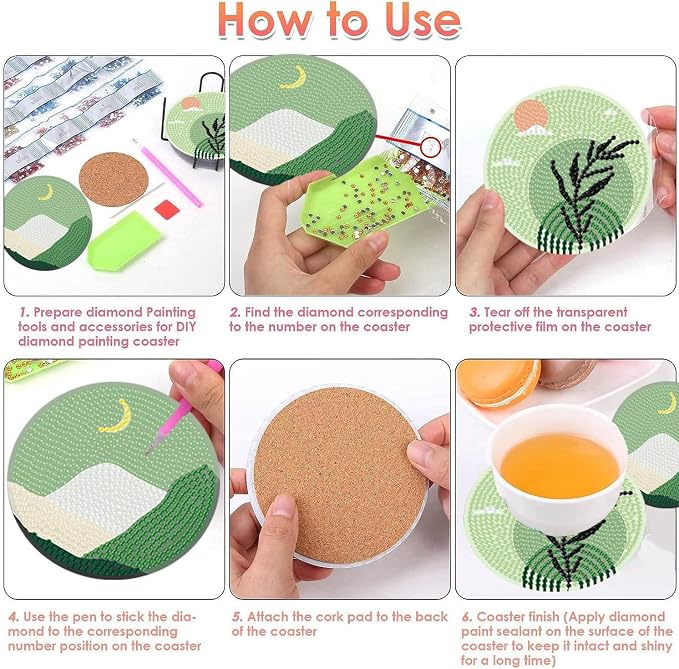 How to Use

1. Prepare diamond Painting tools and accessories for DIY diamond painting coaster

2. Find the diamond corresponding to the number on the coaster

3. Tear off the transparent protective film on the coaster

4. Use the pen to stick the diamond to the corresponding number position on the coaster

5. Attach the cork pad to the back of the coaster

6. Coaster finish (Apply diamond paint sealant on the surface of the coaster to keep it intact and shiny for a long time)