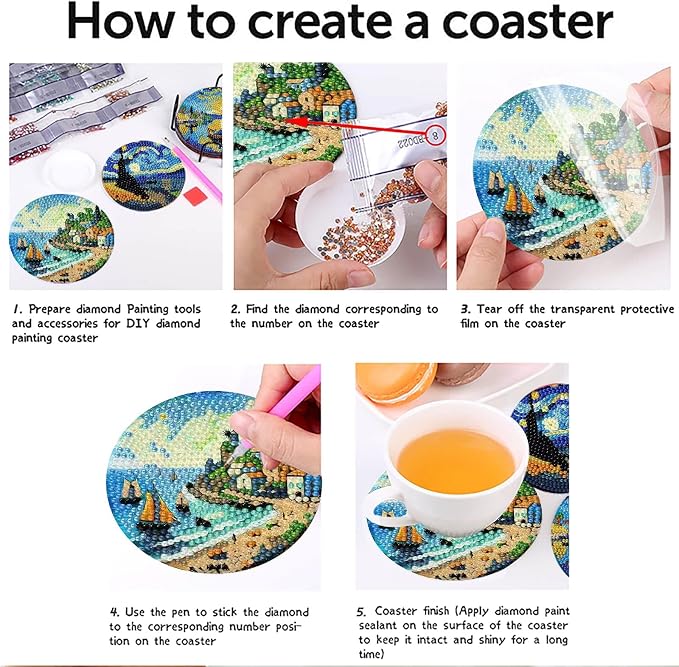 How to create a coaster

8
BD022

1. Prepare diamond Painting tools and accessories for DIY diamond painting coaster

2. Find the diamond corresponding to the number on the coaster

3. Tear off the transparent protective film on the coaster

4. Use the pen to stick the diamond to the corresponding number position on the coaster

5. Coaster finish (Apply diamond paint sealant on the surface of the coaster to keep it intact and shiny for a long time)