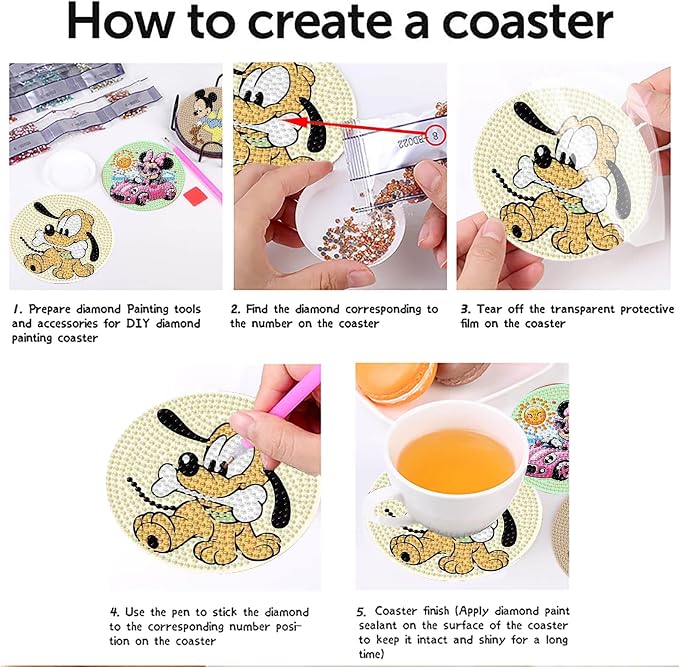 How to create a coaster

8
BD022

1. Prepare diamond Painting tools and accessories for DIY diamond painting coaster

2. Find the diamond corresponding to the number on the coaster

3. Tear off the transparent protective film on the coaster

4. Use the pen to stick the diamond to the corresponding number position on the coaster

5. Coaster finish (Apply diamond paint sealant on the surface of the coaster to keep it intact and shiny for a long time)