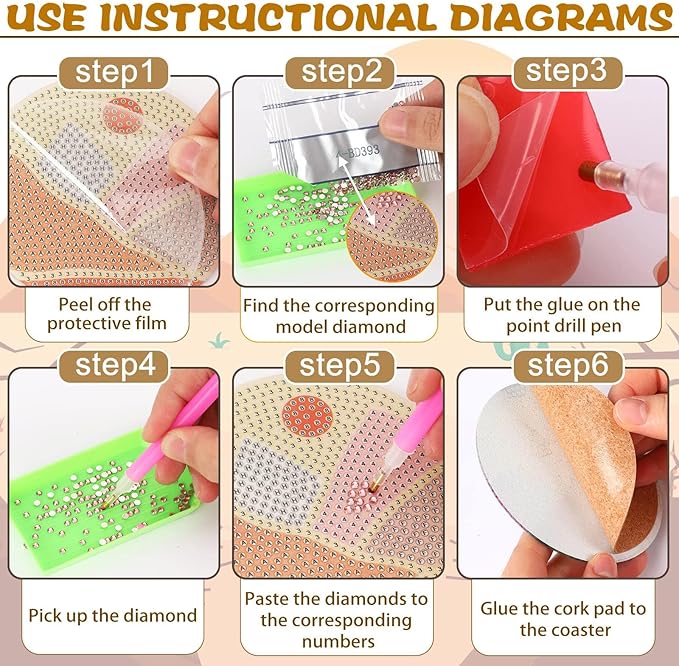 USE INSTRUCTIONAL DIAGRAMS

step1

Peel off the protective film

step2

A-BD393

Find the corresponding model diamond

step3

Put the glue on the point drill pen

step4

Pick up the diamond

step5

Paste the diamonds to the corresponding numbers

step6

Glue the cork pad to the coaster