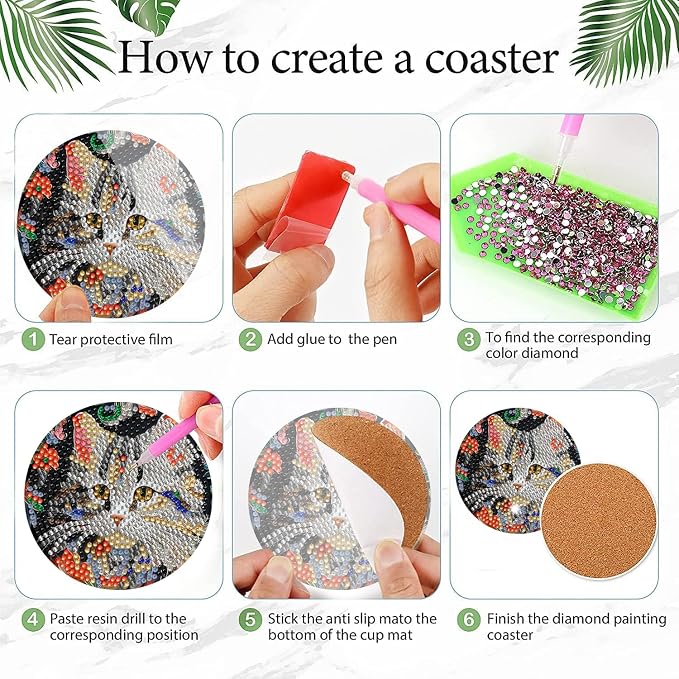 How to create a coaster

1 Tear protective film

2 Add glue to the pen

3 To find the corresponding color diamond

4 Paste resin drill to the corresponding position

5 Stick the anti slip mato the bottom of the cup mat

6 Finish the diamond painting coaster