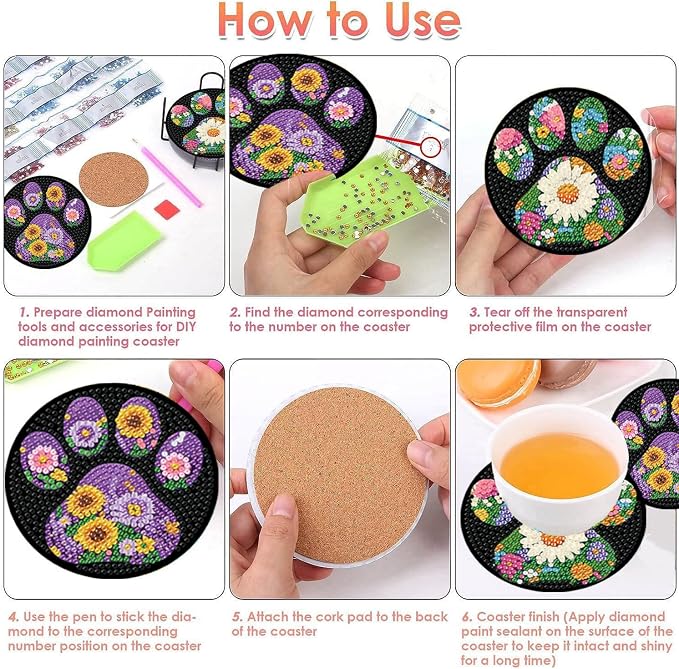 How to Use

1. Prepare diamond Painting tools and accessories for DIY diamond painting coaster

2. Find the diamond corresponding to the number on the coaster

3. Tear off the transparent protective film on the coaster

4. Use the pen to stick the diamond to the corresponding number position on the coaster

5. Attach the cork pad to the back of the coaster

6. Coaster finish (Apply diamond paint sealant on the surface of the coaster to keep it intact and shiny for a long time)