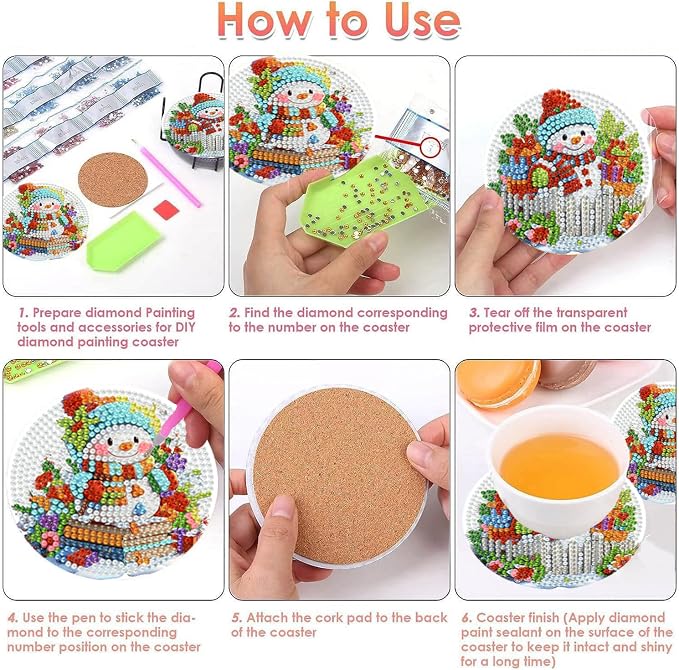 How to Use

1. Prepare diamond Painting tools and accessories for DIY diamond painting coaster

2. Find the diamond corresponding to the number on the coaster

3. Tear off the transparent protective film on the coaster

4. Use the pen to stick the diamond to the corresponding number position on the coaster

5. Attach the cork pad to the back of the coaster

6. Coaster finish (Apply diamond paint sealant on the surface of the coaster to keep it intact and shiny for a long time)