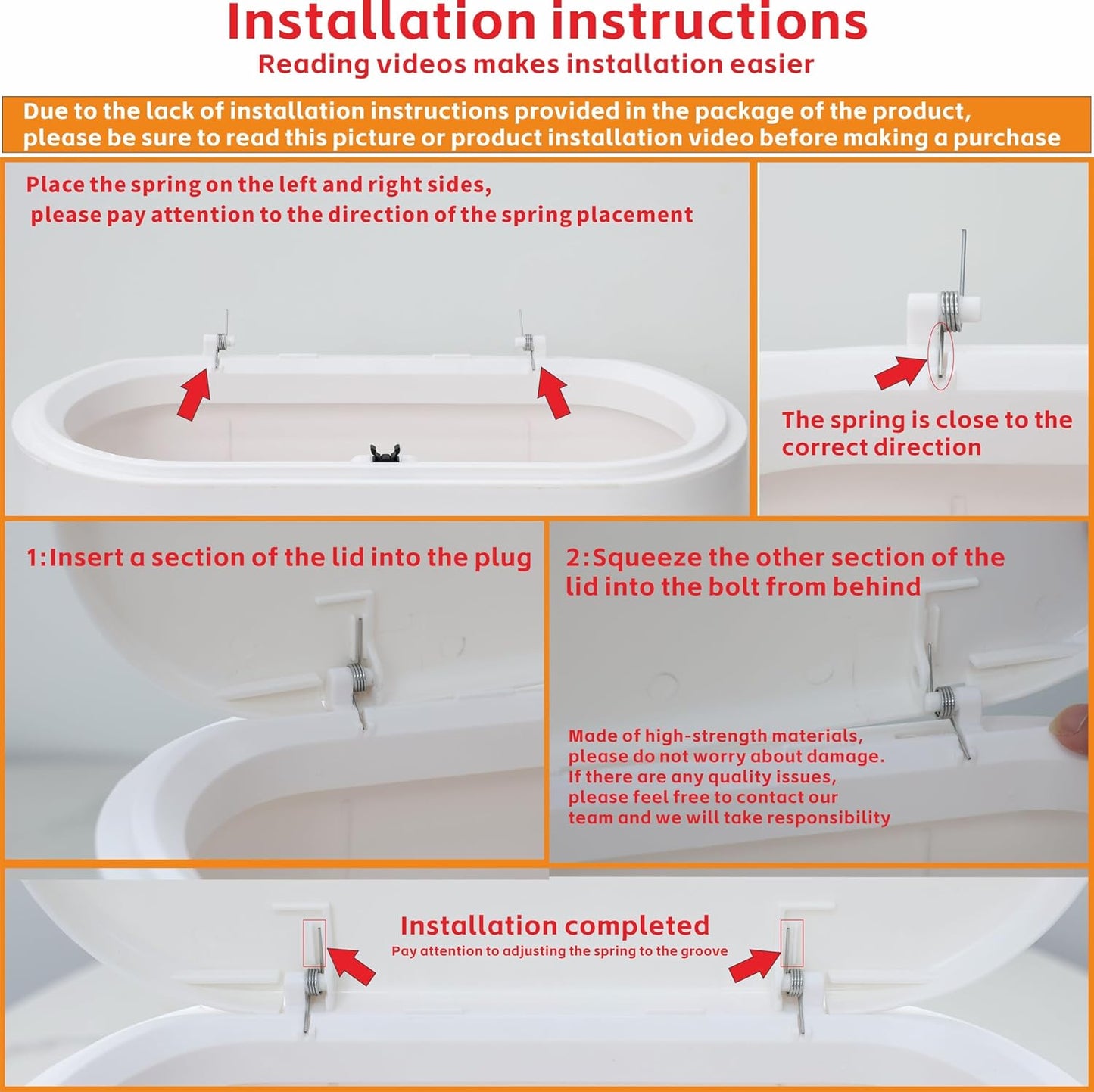 Installation instructions
Reading videos makes installation easier

Due to the lack of installation instructions provided in the package of the product, please be sure to read this picture or product installation video before making a purchase

Place the spring on the left and right sides, please pay attention to the direction of the spring placement

The spring is close to the correct direction

1:Insert a section of the lid into the plug

2:Squeeze the other section of the lid into the bolt from behind

Made of high-strength materials, please do not worry about damage. If there are any quality issues, please feel free to contact our team and we will take responsibility

Installation completed
Pay attention to adjusting the spring to the groove