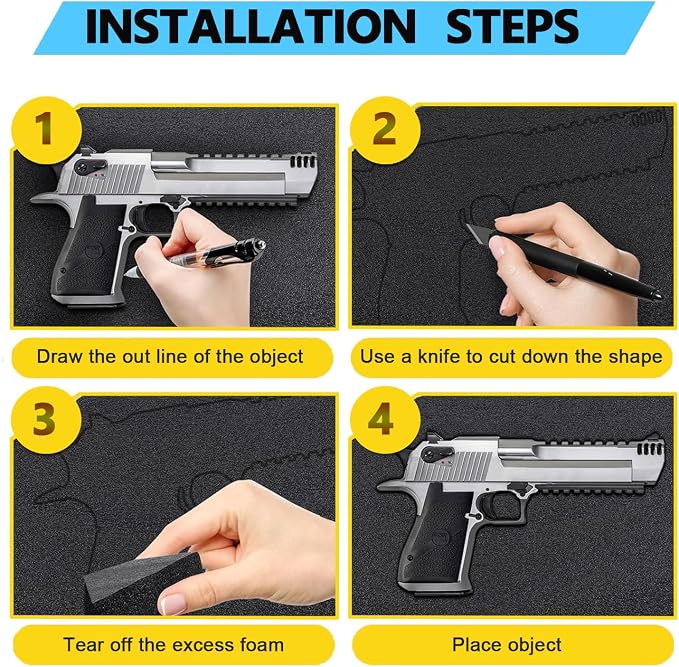 INSTALLATION STEPS

1

Draw the out line of the object

2

Use a knife to cut down the shape

3

Tear off the excess foam

4

Place object