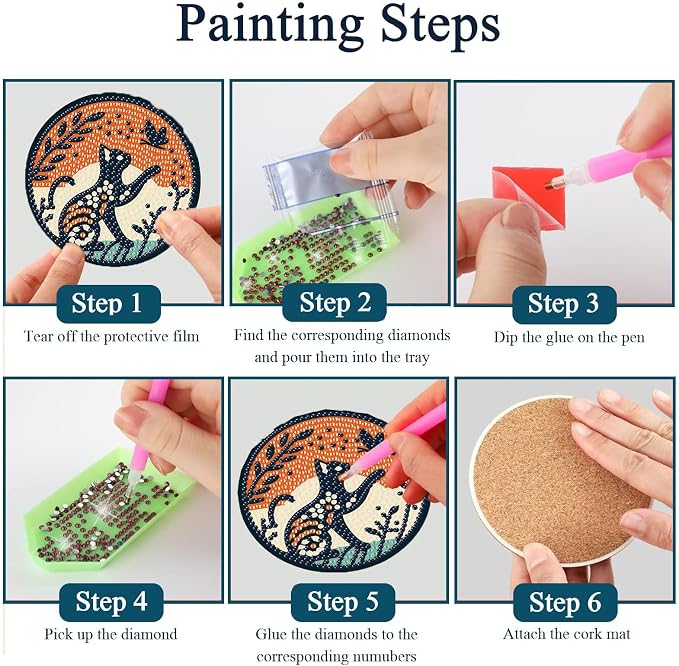 Painting Steps

Step 1
Tear off the protective film

Step 2
Find the corresponding diamonds and pour them into the tray

Step 3
Dip the glue on the pen

Step 4
Pick up the diamond

Step 5
Glue the diamonds to the corresponding numubers

Step 6
Attach the cork mat