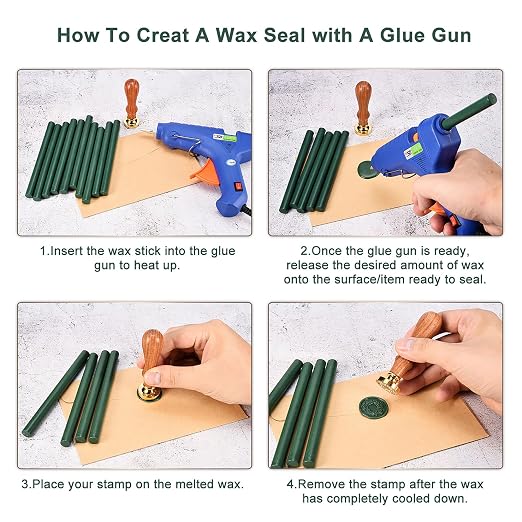 How To Creat A Wax Seal with A Glue Gun

1.Insert the wax stick into the glue gun to heat up.

2.Once the glue gun is ready, release the desired amount of wax onto the surface/item ready to seal.

3.Place your stamp on the melted wax.

4.Remove the stamp after the wax has completely cooled down.