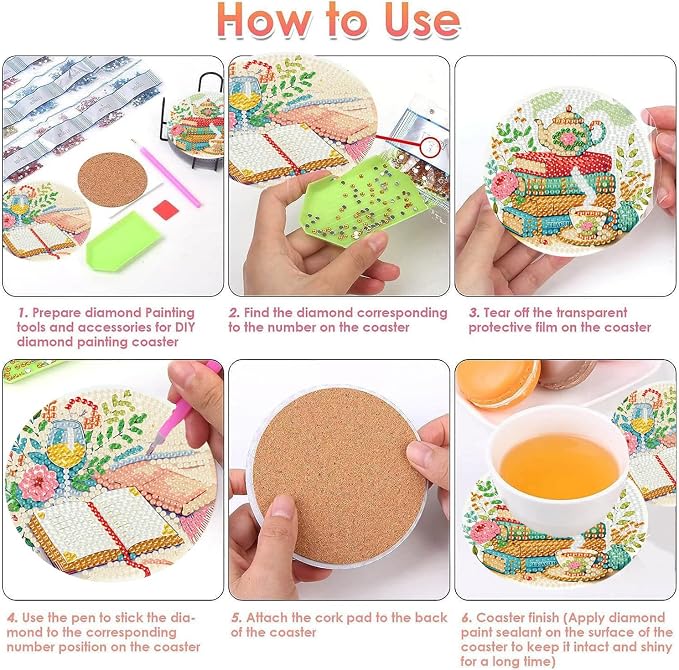 How to Use

1. Prepare diamond Painting tools and accessories for DIY diamond painting coaster

2. Find the diamond corresponding to the number on the coaster

3. Tear off the transparent protective film on the coaster

4. Use the pen to stick the diamond to the corresponding number position on the coaster

5. Attach the cork pad to the back of the coaster

6. Coaster finish (Apply diamond paint sealant on the surface of the coaster to keep it intact and shiny for a long time)