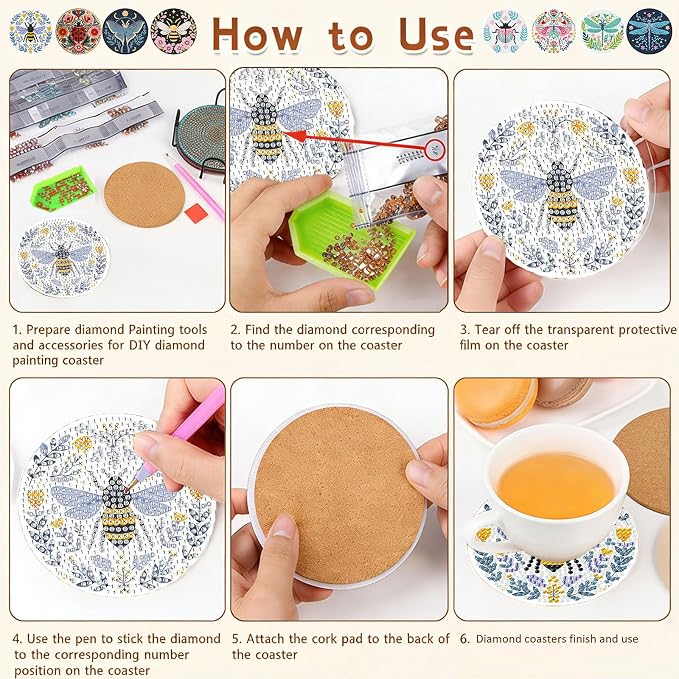 How to Use

1. Prepare diamond Painting tools and accessories for DIY diamond painting coaster

2. Find the diamond corresponding to the number on the coaster

3. Tear off the transparent protective film on the coaster

4. Use the pen to stick the diamond to the corresponding number position on the coaster

5. Attach the cork pad to the back of the coaster

6. Diamond coasters finish and use