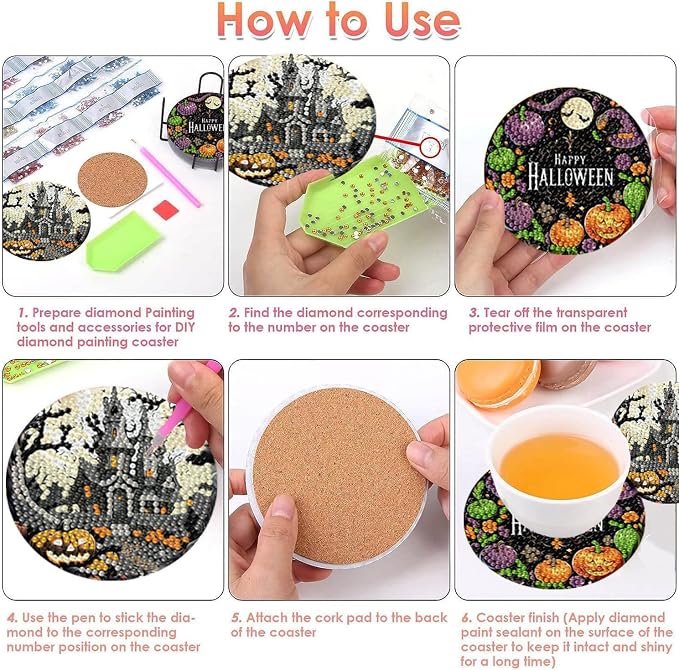 How to Use

HAPPY HALLOWEEN

HAPPY HALLOWEEN

1. Prepare diamond Painting tools and accessories for DIY diamond painting coaster

2. Find the diamond corresponding to the number on the coaster

3. Tear off the transparent protective film on the coaster

4. Use the pen to stick the diamond to the corresponding number position on the coaster

5. Attach the cork pad to the back of the coaster

6. Coaster finish (Apply diamond paint sealant on the surface of the coaster to keep it intact and shiny for a long time)