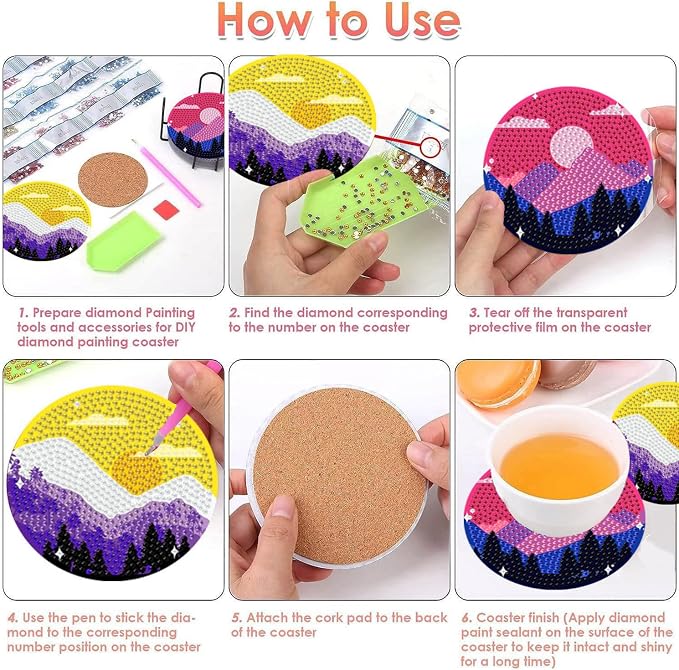 How to Use

1. Prepare diamond Painting tools and accessories for DIY diamond painting coaster

2. Find the diamond corresponding to the number on the coaster

3. Tear off the transparent protective film on the coaster

4. Use the pen to stick the diamond to the corresponding number position on the coaster

5. Attach the cork pad to the back of the coaster

6. Coaster finish (Apply diamond paint sealant on the surface of the coaster to keep it intact and shiny for a long time)