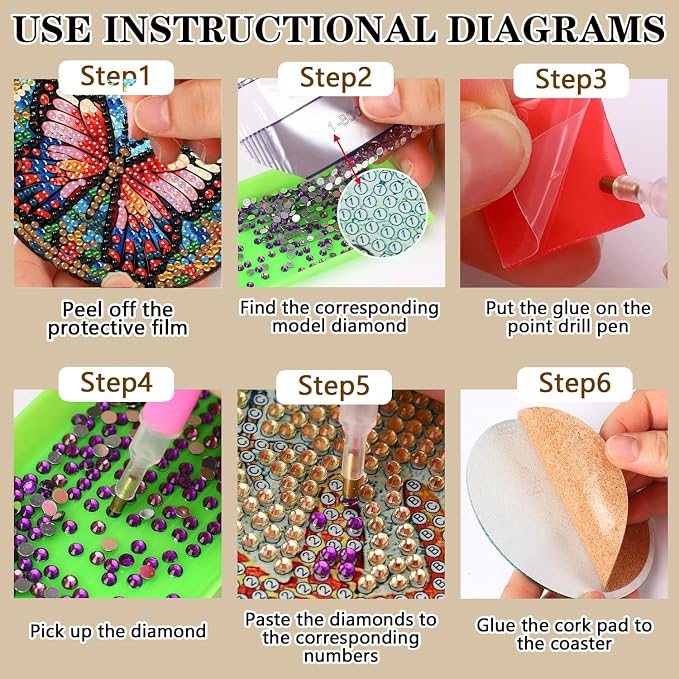 USE INSTRUCTIONAL DIAGRAMS

Step1

Peel off the protective film

Step2

Find the corresponding model diamond

Step3

Put the glue on the point drill pen

Step4

Pick up the diamond

Step5

Paste the diamonds to the corresponding numbers

Step6

Glue the cork pad to the coaster