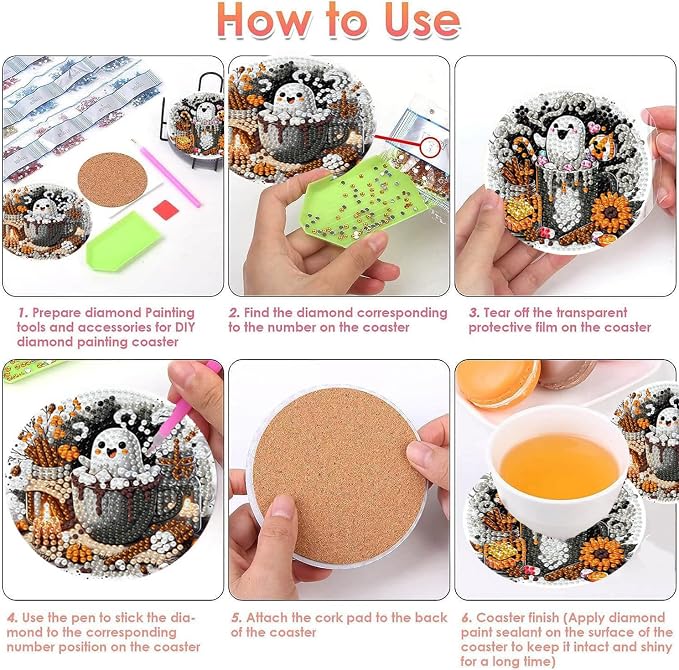 How to Use

1. Prepare diamond Painting tools and accessories for DIY diamond painting coaster

2. Find the diamond corresponding to the number on the coaster

3. Tear off the transparent protective film on the coaster

4. Use the pen to stick the diamond to the corresponding number position on the coaster

5. Attach the cork pad to the back of the coaster

6. Coaster finish (Apply diamond paint sealant on the surface of the coaster to keep it intact and shiny for a long time)