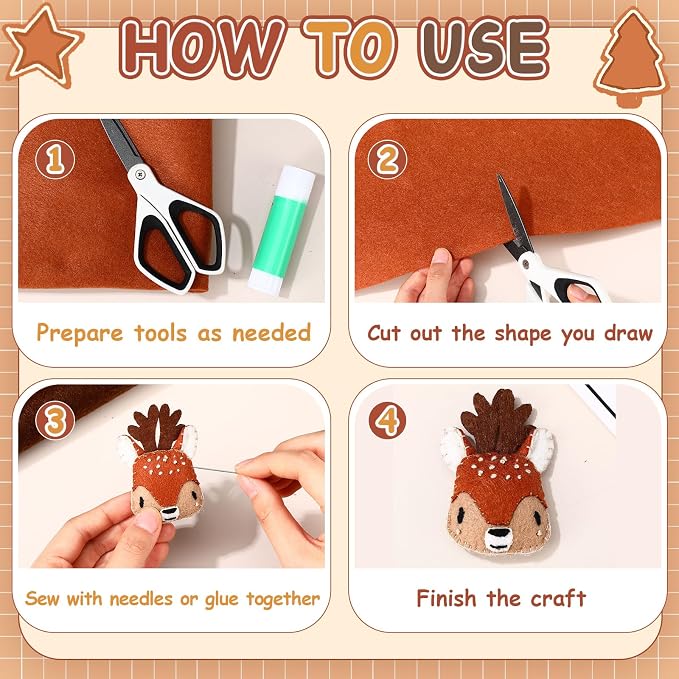 HOW TO USE

1

Prepare tools as needed

2

Cut out the shape you draw

3

Sew with needles or glue together

4

Finish the craft