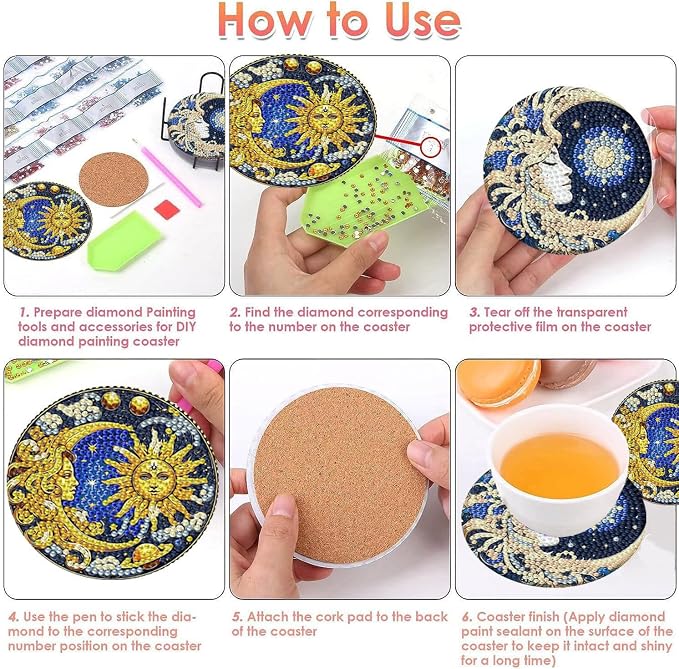 How to Use

1. Prepare diamond Painting tools and accessories for DIY diamond painting coaster

2. Find the diamond corresponding to the number on the coaster

3. Tear off the transparent protective film on the coaster

4. Use the pen to stick the diamond to the corresponding number position on the coaster

5. Attach the cork pad to the back of the coaster

6. Coaster finish (Apply diamond paint sealant on the surface of the coaster to keep it intact and shiny for a long time)