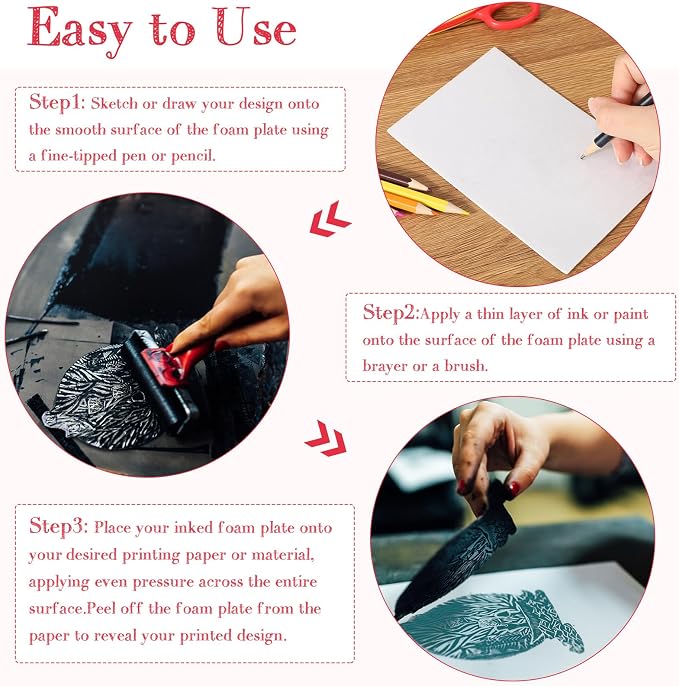 Easy to Use

Step1: Sketch or draw your design onto the smooth surface of the foam plate using a fine-tipped pen or pencil.

Step2:Apply a thin layer of ink or paint onto the surface of the foam plate using a brayer or a brush.

Step3: Place your inked foam plate onto your desired printing paper or material, applying even pressure across the entire surface.Peel off the foam plate from the paper to reveal your printed design.