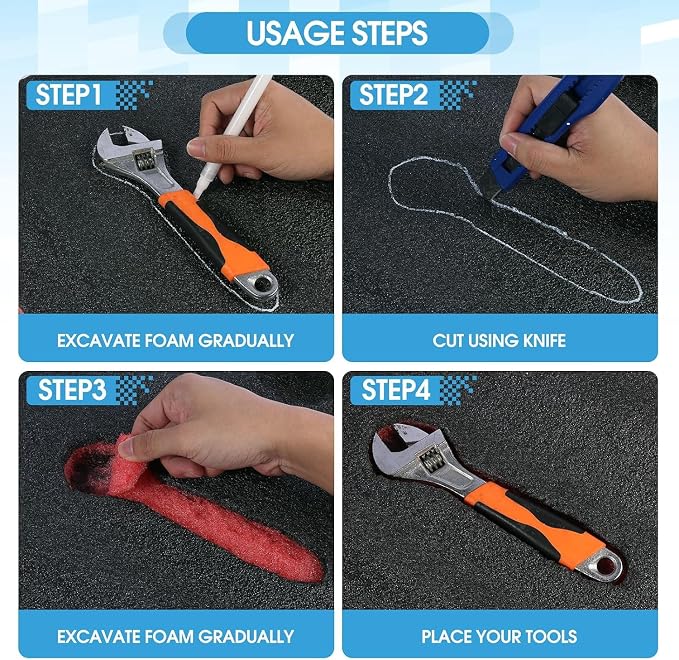 USAGE STEPS

STEP1

EXCAVATE FOAM GRADUALLY

STEP2

CUT USING KNIFE

STEP3

EXCAVATE FOAM GRADUALLY

STEP4

PLACE YOUR TOOLS