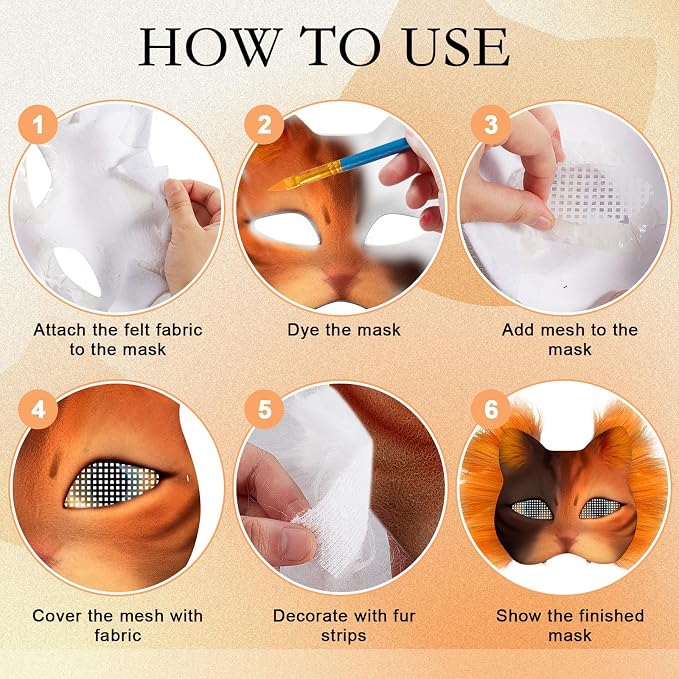 HOW TO USE

1

Attach the felt fabric to the mask

2

Dye the mask

3

Add mesh to the mask

4

Cover the mesh with fabric

5

Decorate with fur strips

6

Show the finished mask