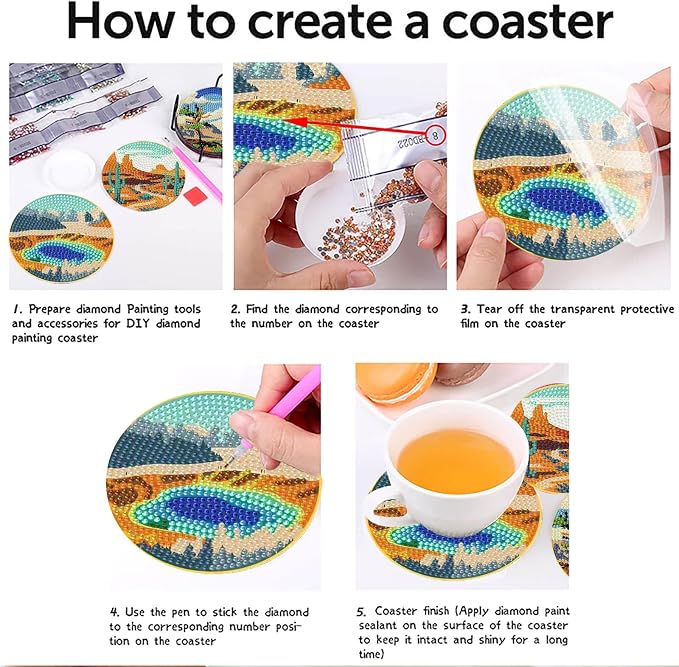 How to create a coaster

8
BD022

1. Prepare diamond Painting tools and accessories for DIY diamond painting coaster

2. Find the diamond corresponding to the number on the coaster

3. Tear off the transparent protective film on the coaster

4. Use the pen to stick the diamond to the corresponding number position on the coaster

5. Coaster finish (Apply diamond paint sealant on the surface of the coaster to keep it intact and shiny for a long time)