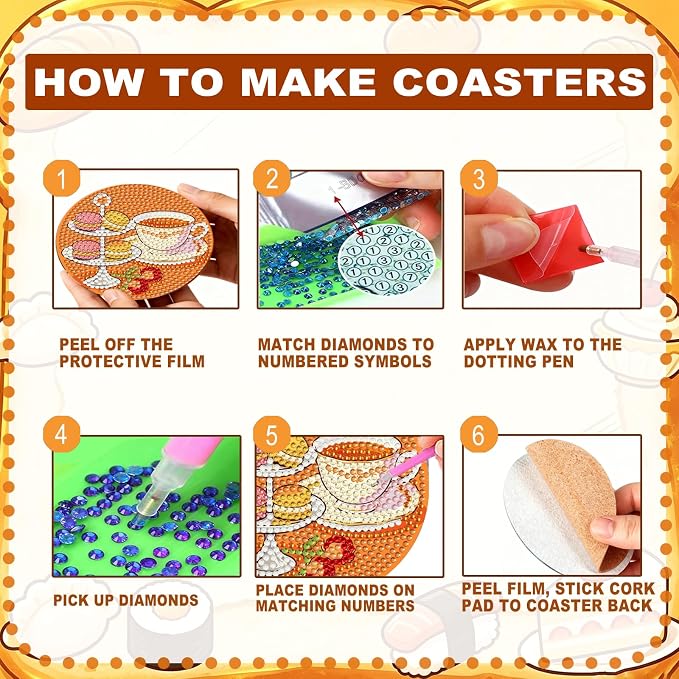 HOW TO MAKE COASTERS

1

PEEL OFF THE PROTECTIVE FILM

2

MATCH DIAMONDS TO NUMBERED SYMBOLS

3

APPLY WAX TO THE DOTTING PEN

4

PICK UP DIAMONDS

5

PLACE DIAMONDS ON MATCHING NUMBERS

6

PEEL FILM, STICK CORK PAD TO COASTER BACK