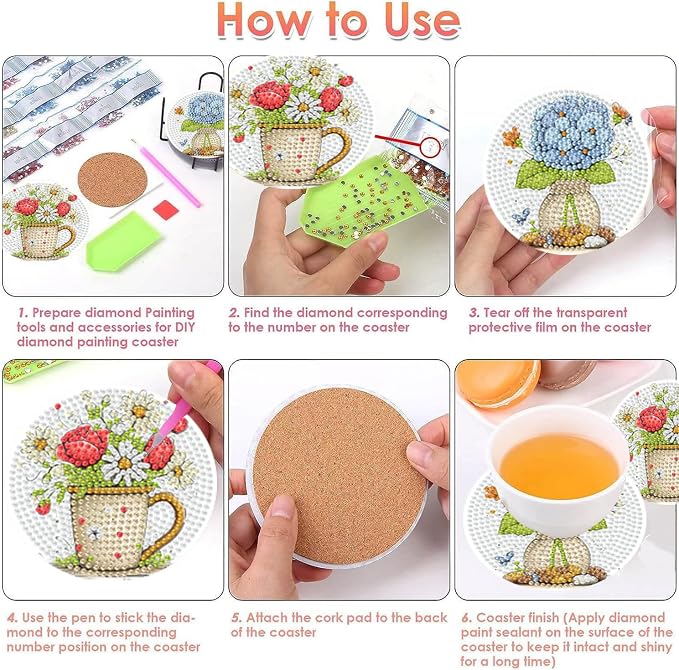 How to Use

1. Prepare diamond Painting tools and accessories for DIY diamond painting coaster

2. Find the diamond corresponding to the number on the coaster

3. Tear off the transparent protective film on the coaster

4. Use the pen to stick the diamond to the corresponding number position on the coaster

5. Attach the cork pad to the back of the coaster

6. Coaster finish (Apply diamond paint sealant on the surface of the coaster to keep it intact and shiny for a long time)