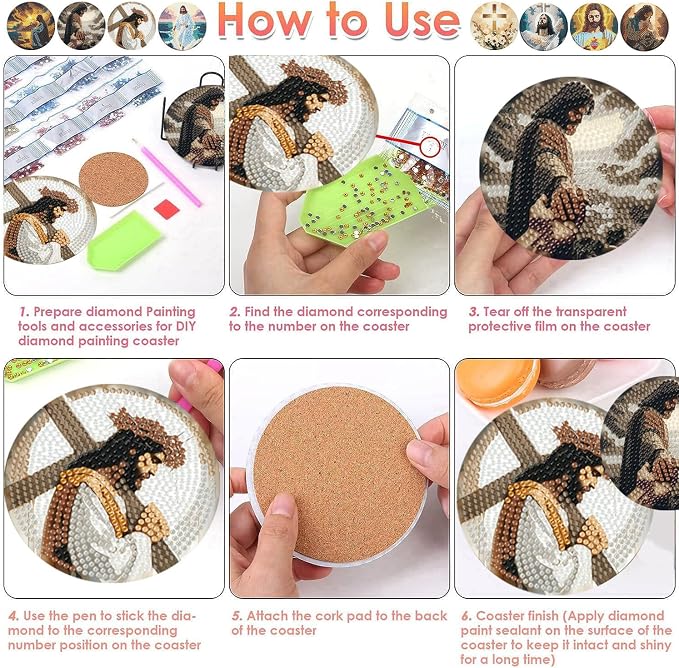 How to Use

1. Prepare diamond Painting tools and accessories for DIY diamond painting coaster

2. Find the diamond corresponding to the number on the coaster

3. Tear off the transparent protective film on the coaster

4. Use the pen to stick the diamond to the corresponding number position on the coaster

5. Attach the cork pad to the back of the coaster

6. Coaster finish (Apply diamond paint sealant on the surface of the coaster to keep it intact and shiny for a long time)