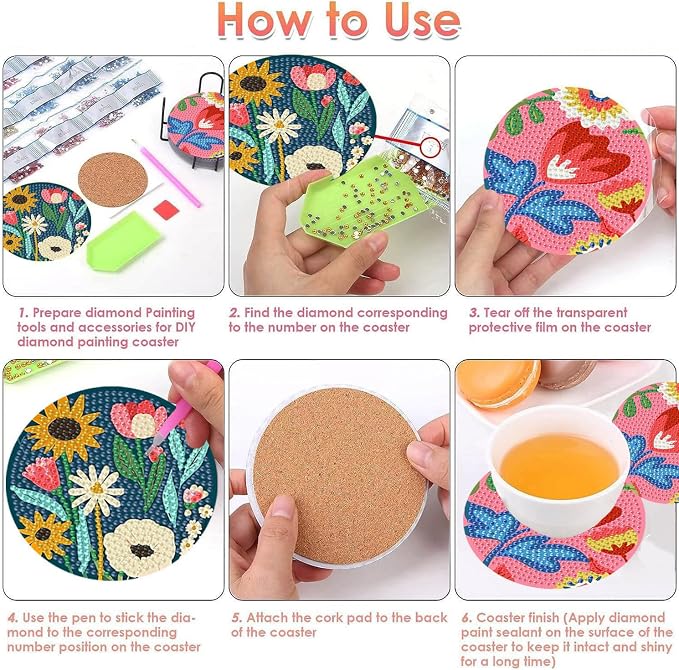 How to Use

1. Prepare diamond Painting tools and accessories for DIY diamond painting coaster

2. Find the diamond corresponding to the number on the coaster

3. Tear off the transparent protective film on the coaster

4. Use the pen to stick the diamond to the corresponding number position on the coaster

5. Attach the cork pad to the back of the coaster

6. Coaster finish (Apply diamond paint sealant on the surface of the coaster to keep it intact and shiny for a long time)