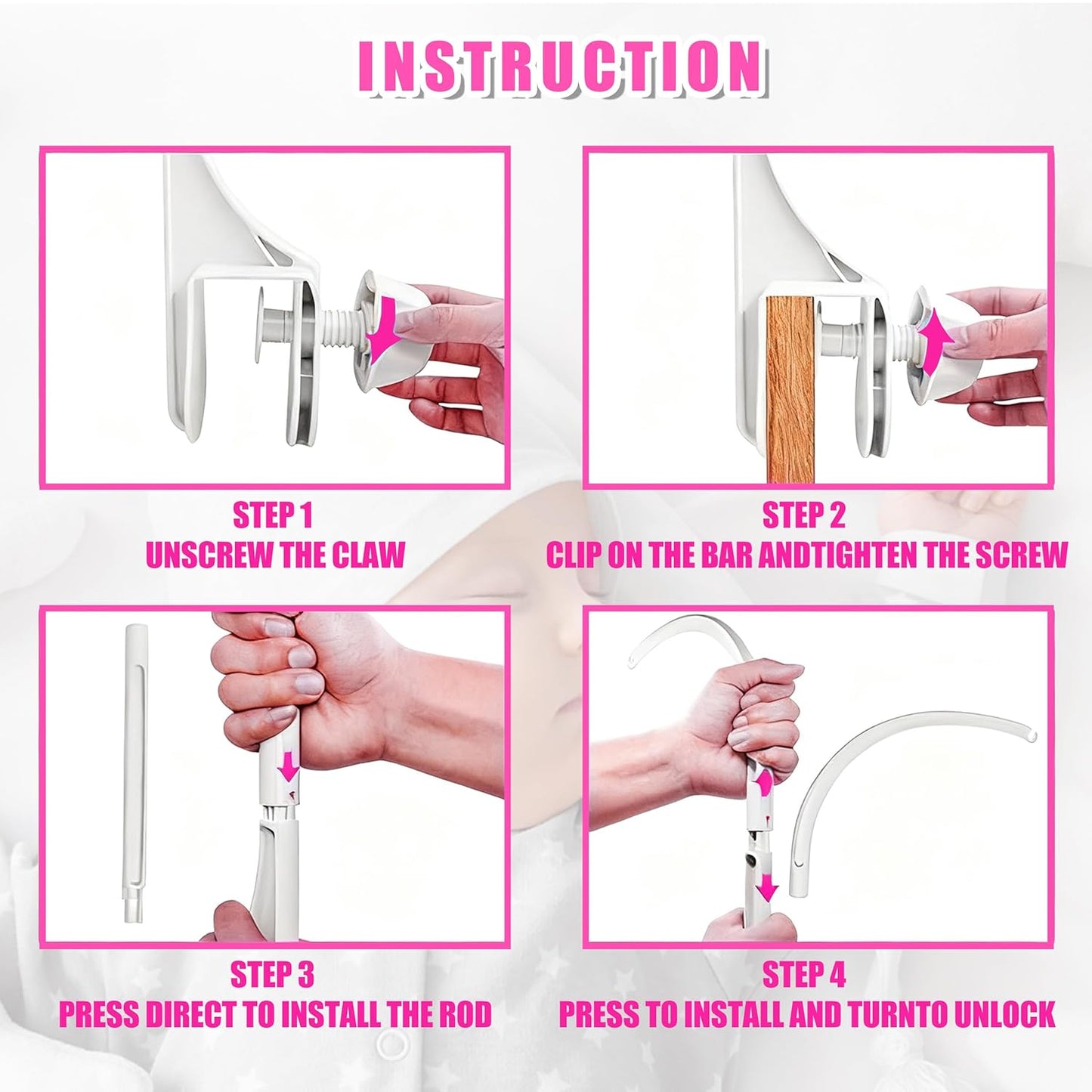 INSTRUCTION

STEP 1
UNSCREW THE CLAW

STEP 2
CLIP ON THE BAR ANDTIGHTEN THE SCREW

STEP 3
PRESS DIRECT TO INSTALL THE ROD

STEP 4
PRESS TO INSTALL AND TURNTO UNLOCK