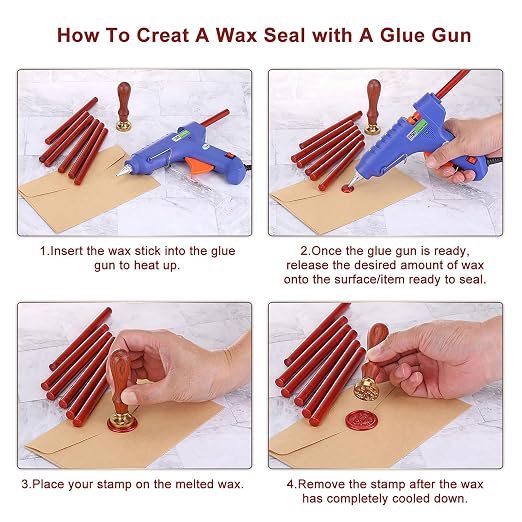 How To Creat A Wax Seal with A Glue Gun

1.Insert the wax stick into the glue gun to heat up.

2.Once the glue gun is ready, release the desired amount of wax onto the surface/item ready to seal.

3.Place your stamp on the melted wax.

4.Remove the stamp after the wax has completely cooled down.