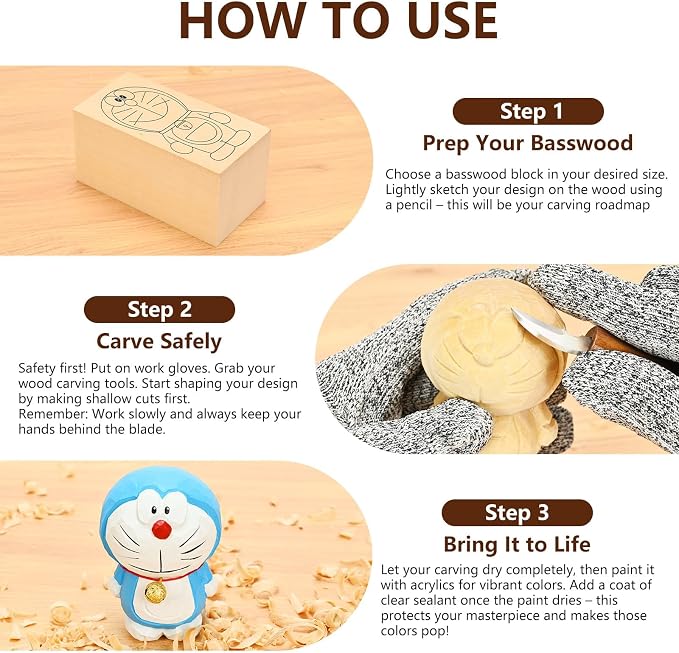 HOW TO USE

Step 1

Prep Your Basswood

Choose a basswood block in your desired size. Lightly sketch your design on the wood using a pencil – this will be your carving roadmap

Step 2

Carve Safely

Safety first! Put on work gloves. Grab your wood carving tools. Start shaping your design by making shallow cuts first.
Remember: Work slowly and always keep your hands behind the blade.

Step 3

Bring It to Life

Let your carving dry completely, then paint it with acrylics for vibrant colors. Add a coat of clear sealant once the paint dries – this protects your masterpiece and makes those colors pop!