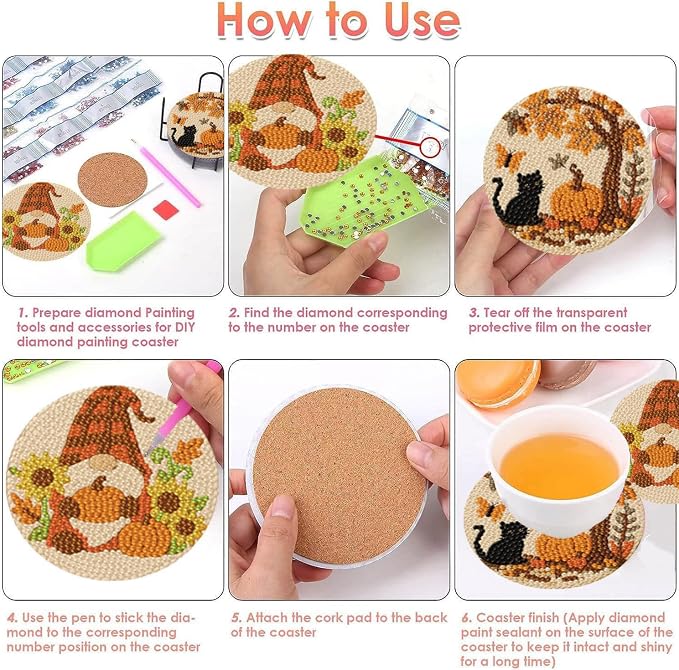 How to Use

1. Prepare diamond Painting tools and accessories for DIY diamond painting coaster

2. Find the diamond corresponding to the number on the coaster

3. Tear off the transparent protective film on the coaster

4. Use the pen to stick the diamond to the corresponding number position on the coaster

5. Attach the cork pad to the back of the coaster

6. Coaster finish (Apply diamond paint sealant on the surface of the coaster to keep it intact and shiny for a long time)