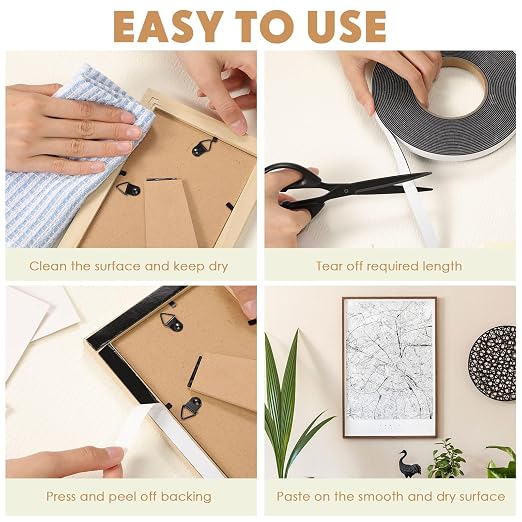 EASY TO USE

Clean the surface and keep dry

Tear off required length

Press and peel off backing

Paste on the smooth and dry surface