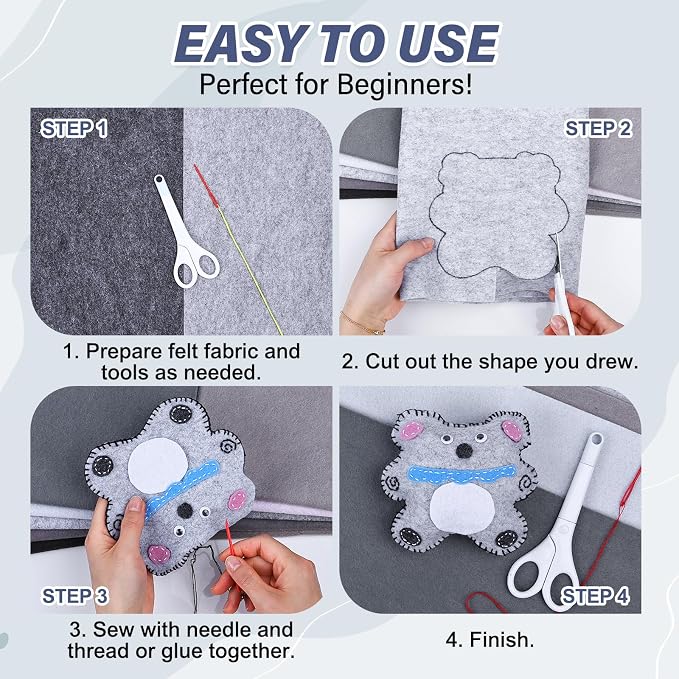 EASY TO USE
Perfect for Beginners!

STEP 1

1. Prepare felt fabric and tools as needed.

STEP 2

2. Cut out the shape you drew.

STEP 3

3. Sew with needle and thread or glue together.

STEP 4

4. Finish.