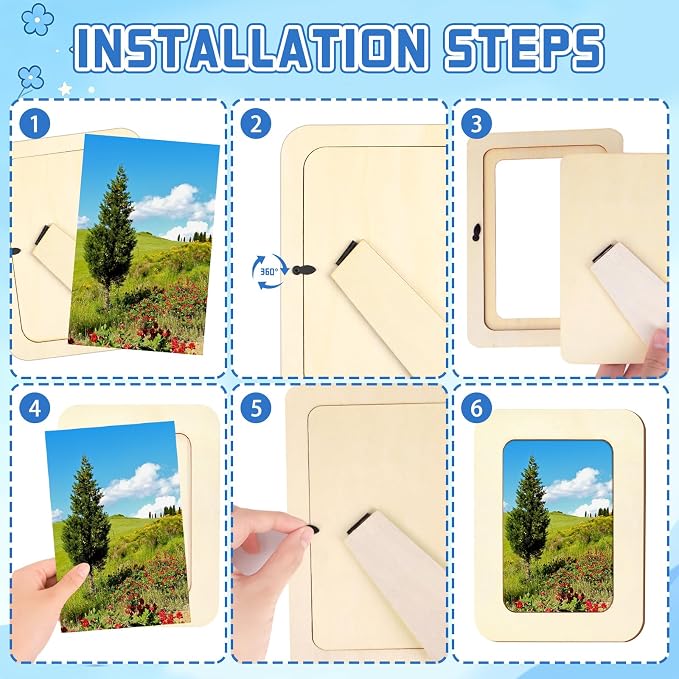 INSTALLATION STEPS

1

2

360°

3

4

5

6