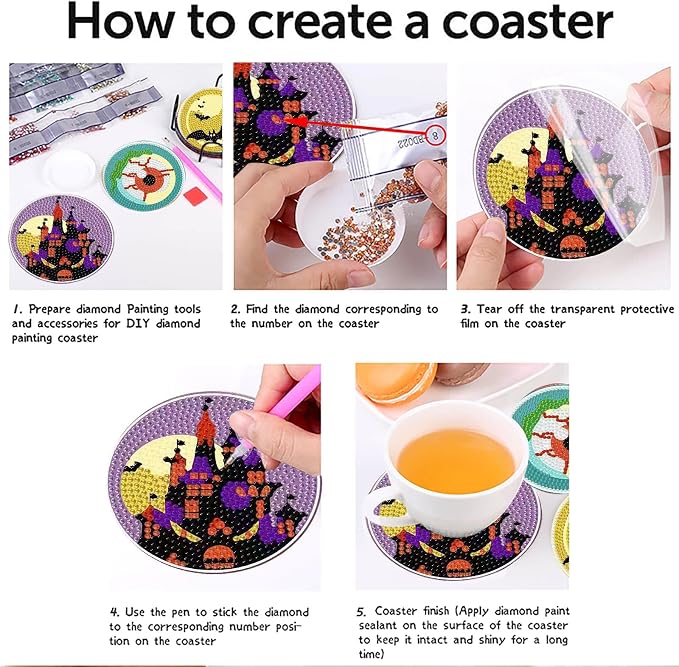 How to create a coaster

8
BD022

1. Prepare diamond Painting tools and accessories for DIY diamond painting coaster

2. Find the diamond corresponding to the number on the coaster

3. Tear off the transparent protective film on the coaster

4. Use the pen to stick the diamond to the corresponding number position on the coaster

5. Coaster finish (Apply diamond paint sealant on the surface of the coaster to keep it intact and shiny for a long time)