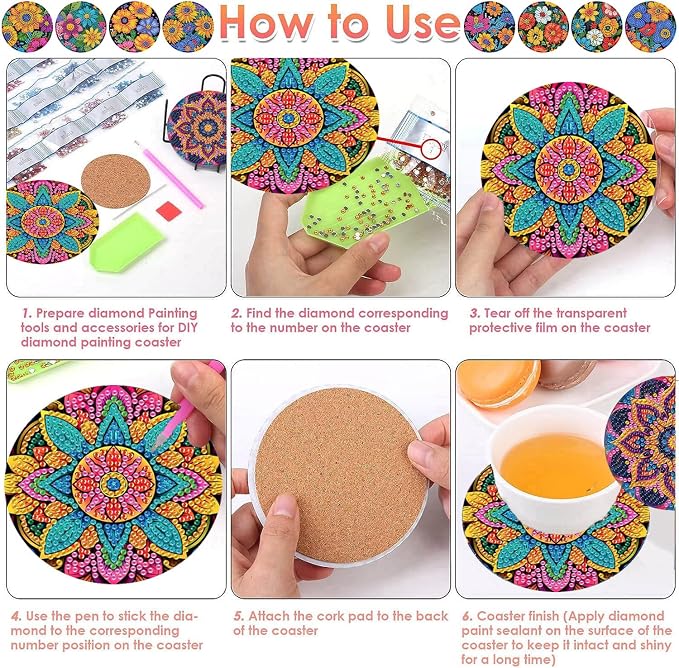 How to Use

1. Prepare diamond Painting tools and accessories for DIY diamond painting coaster

2. Find the diamond corresponding to the number on the coaster

3. Tear off the transparent protective film on the coaster

4. Use the pen to stick the diamond to the corresponding number position on the coaster

5. Attach the cork pad to the back of the coaster

6. Coaster finish (Apply diamond paint sealant on the surface of the coaster to keep it intact and shiny for a long time)