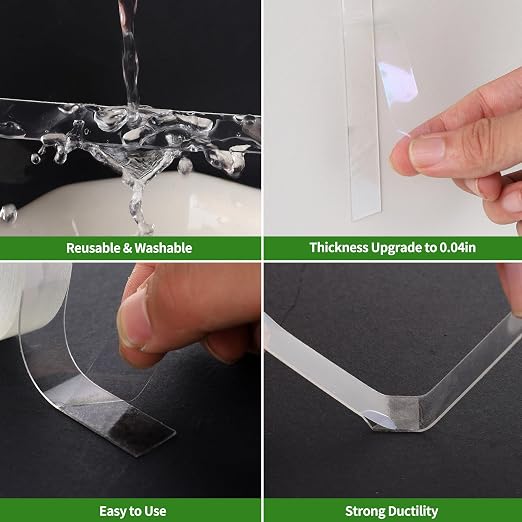 Reusable & Washable

Thickness Upgrade to 0.04in

Easy to Use

Strong Ductility