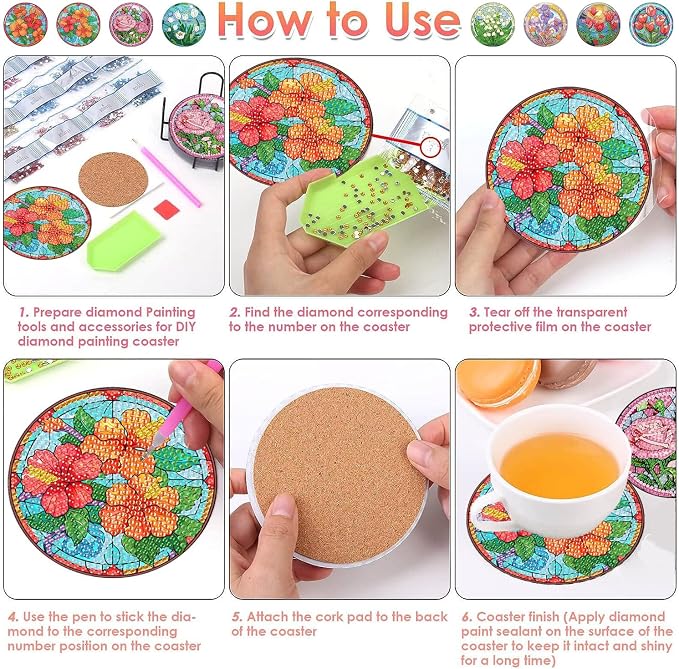 How to Use

1. Prepare diamond Painting tools and accessories for DIY diamond painting coaster

2. Find the diamond corresponding to the number on the coaster

3. Tear off the transparent protective film on the coaster

4. Use the pen to stick the diamond to the corresponding number position on the coaster

5. Attach the cork pad to the back of the coaster

6. Coaster finish (Apply diamond paint sealant on the surface of the coaster to keep it intact and shiny for a long time)